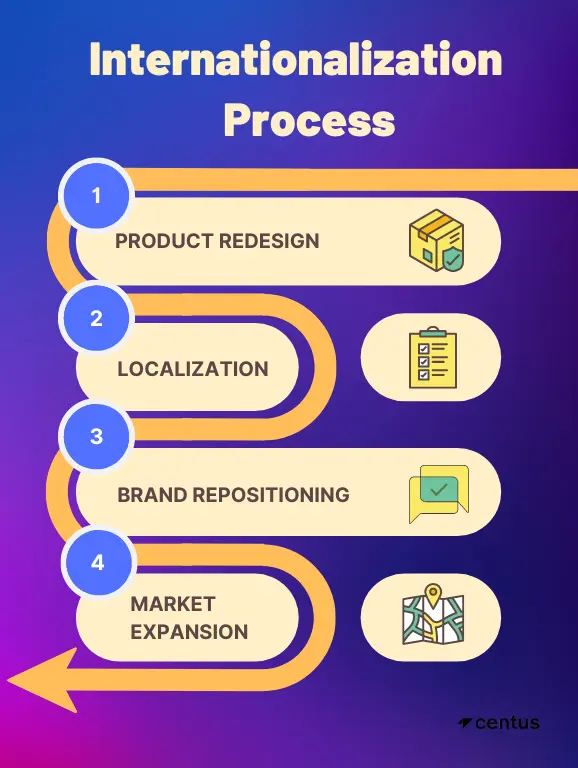 Internationalization Process

1

PRODUCT REDESIGN

2

LOCALIZATION

3

BRAND REPOSITIONING

4

MARKET EXPANSION

centus