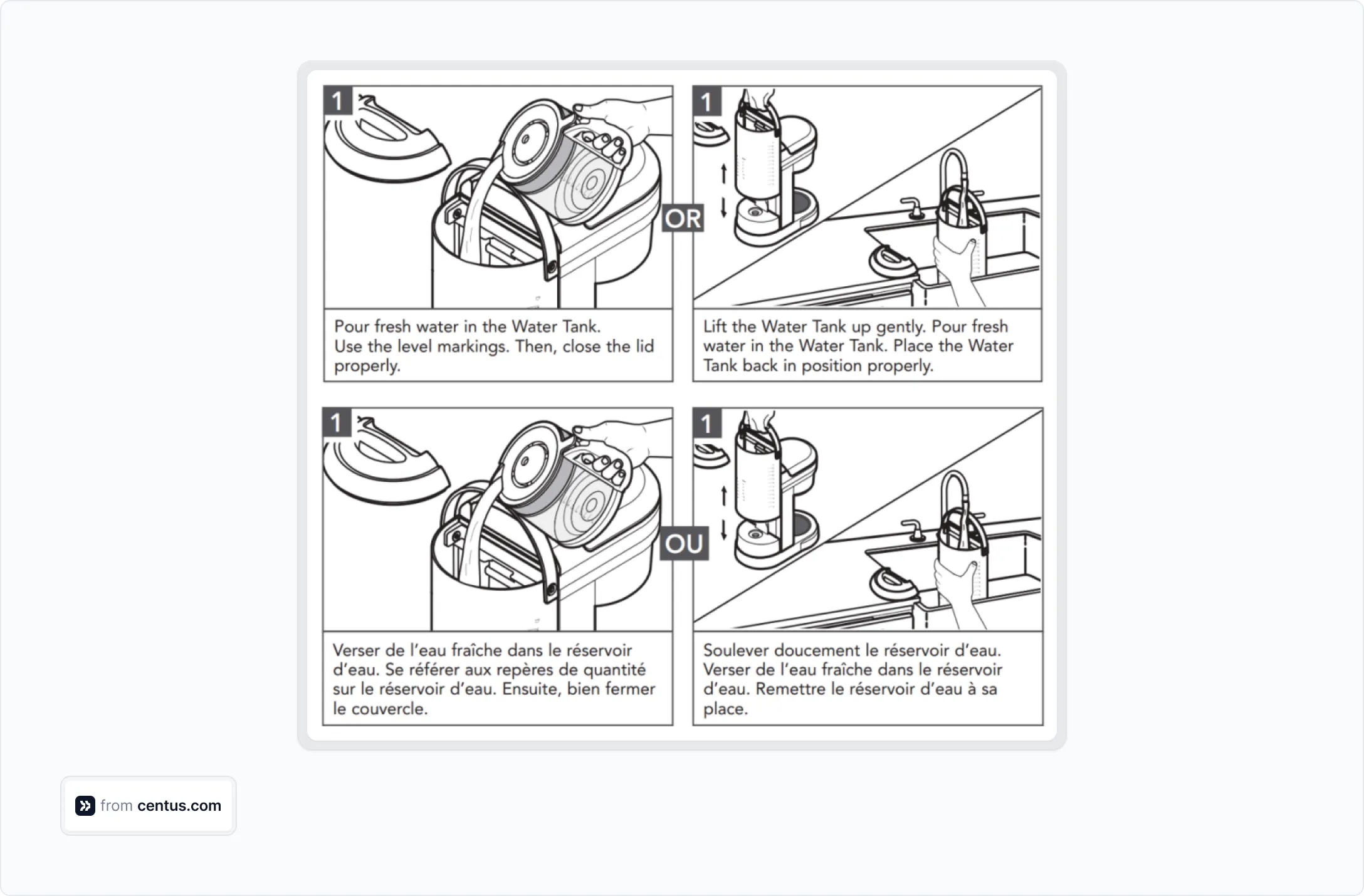 1

Pour fresh water in the Water Tank. Use the level markings. Then, close the lid properly.

OR

1

Lift the Water Tank up gently. Pour fresh water in the Water Tank. Place the Water Tank back in position properly.

1

Verser de l'eau fraîche dans le réservoir d'eau. Se référer aux repères de quantité sur le réservoir d'eau. Ensuite, bien fermer le couvercle.

OU

1

Soulever doucement le réservoir d'eau. Verser de l'eau fraîche dans le réservoir d'eau. Remettre le réservoir d'eau à sa place.

from centus.com